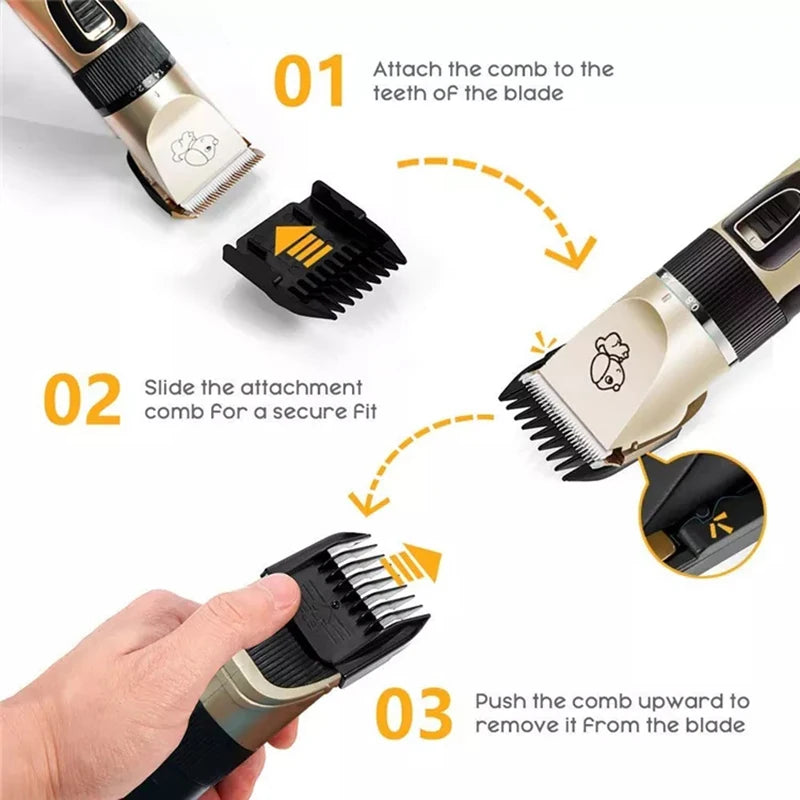 01 Attach the comb to the teeth of the blade

02 Slide the attachment comb for a secure fit

03 Push the comb upward to remove it from the blade